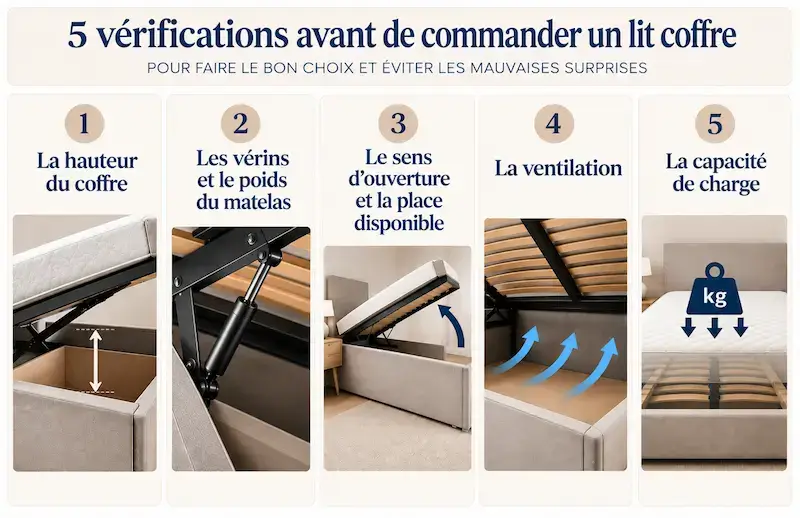 5 vérifications avant de commander un lit coffre

POUR FAIRE LE BON CHOIX ET ÉVITER LES MAUVAISES SURPRISES

1

La hauteur du coffre

2

Les vérins et le poids du matelas

3

Le sens d'ouverture et la place disponible

4

La ventilation

5

La capacité de charge

kg